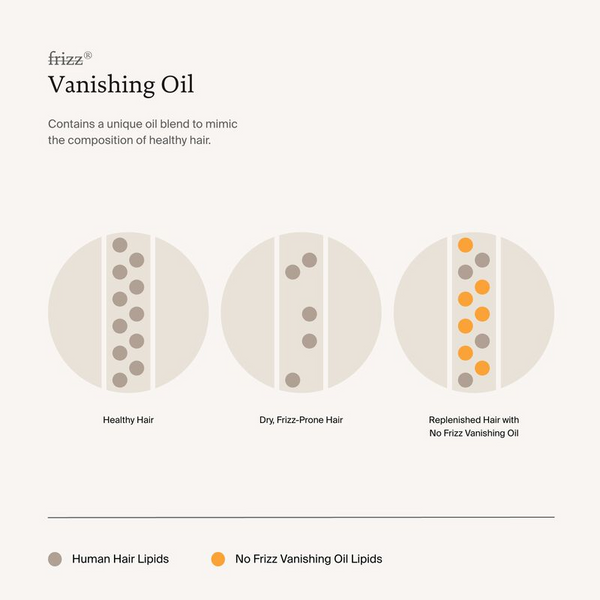 frizz®
Vanishing Oil

Contains a unique oil blend to mimic the composition of healthy hair.

Healthy Hair

Dry, Frizz-Prone Hair

Replenished Hair with No Frizz Vanishing Oil

Human Hair Lipids

No Frizz Vanishing Oil Lipids