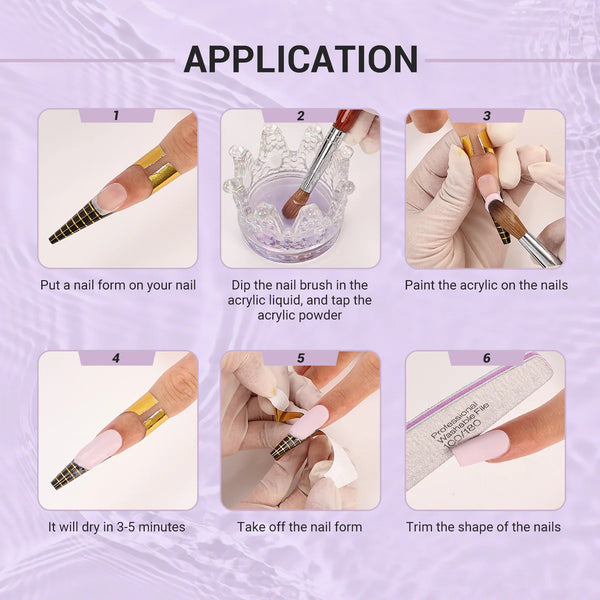 APPLICATION

1

Put a nail form on your nail

2

Dip the nail brush in the acrylic liquid, and tap the acrylic powder

3

Paint the acrylic on the nails

4

It will dry in 3-5 minutes

5

Take off the nail form

6

Professional Washable File 100/180

Trim the shape of the nails