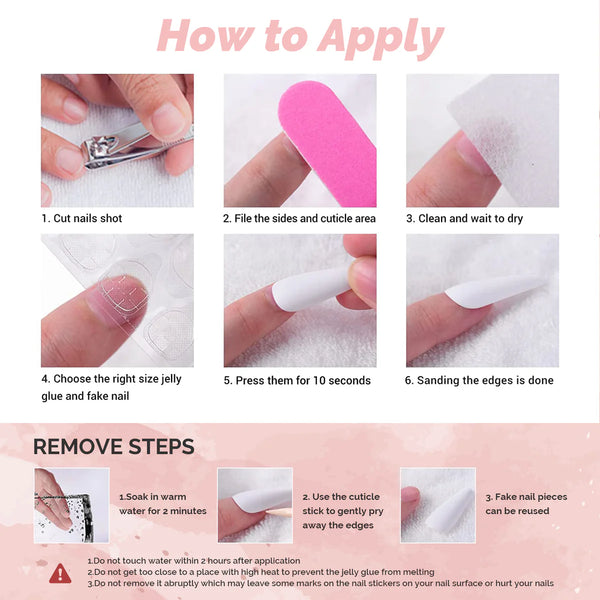 How to Apply

1. Cut nails shot

2. File the sides and cuticle area

3. Clean and wait to dry

4. Choose the right size jelly glue and fake nail

5. Press them for 10 seconds

6. Sanding the edges is done

REMOVE STEPS

1.Soak in warm water for 2 minutes

2. Use the cuticle stick to gently pry away the edges

3. Fake nail pieces can be reused

1.Do not touch water within 2 hours after application
2.Do not get too close to a place with high heat to prevent the jelly glue from melting
3.Do not remove it abruptly which may leave some marks on the nail stickers on your nail surface or hurt your nails