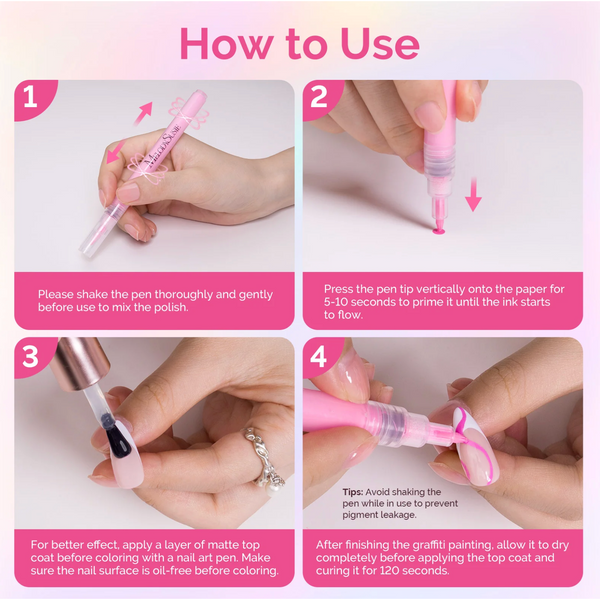 How to Use

1

MelodySusie

Please shake the pen thoroughly and gently before use to mix the polish.

2

Press the pen tip vertically onto the paper for 5-10 seconds to prime it until the ink starts to flow.

3

For better effect, apply a layer of matte top coat before coloring with a nail art pen. Make sure the nail surface is oil-free before coloring.

4

Tips: Avoid shaking the pen while in use to prevent pigment leakage.

After finishing the graffiti painting, allow it to dry completely before applying the top coat and curing it for 120 seconds.