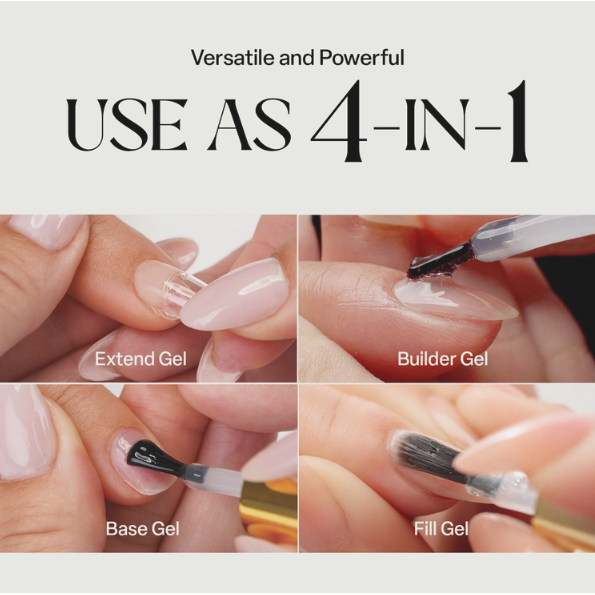 Versatile and Powerful

USE AS 4-IN-1

Extend Gel

Builder Gel

Base Gel

Fill Gel