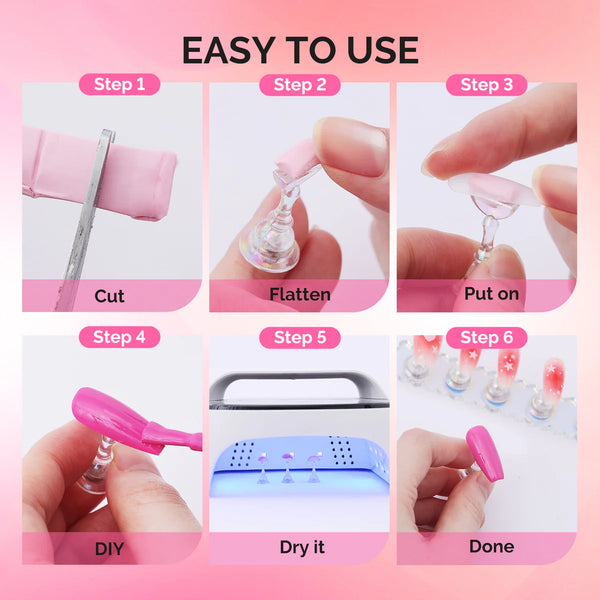 EASY TO USE

Step 1

Cut

Step 2

Flatten

Step 3

Put on

Step 4

DIY

Step 5

Dry it

Step 6

Done