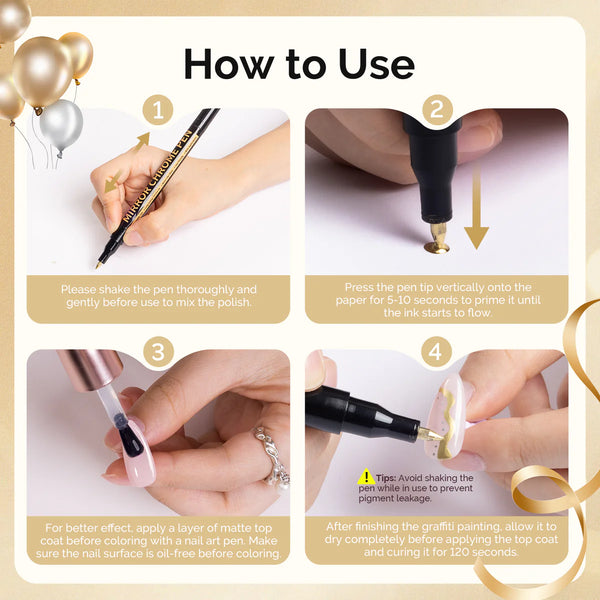 How to Use

1

MIRROR CHROME PEN

Please shake the pen thoroughly and gently before use to mix the polish.

2

Press the pen tip vertically onto the paper for 5-10 seconds to prime it until the ink starts to flow.

3

For better effect, apply a layer of matte top coat before coloring with a nail art pen. Make sure the nail surface is oil-free before coloring.

4

Tips: Avoid shaking the pen while in use to prevent pigment leakage.

After finishing the graffiti painting, allow it to dry completely before applying the top coat and curing it for 120 seconds.